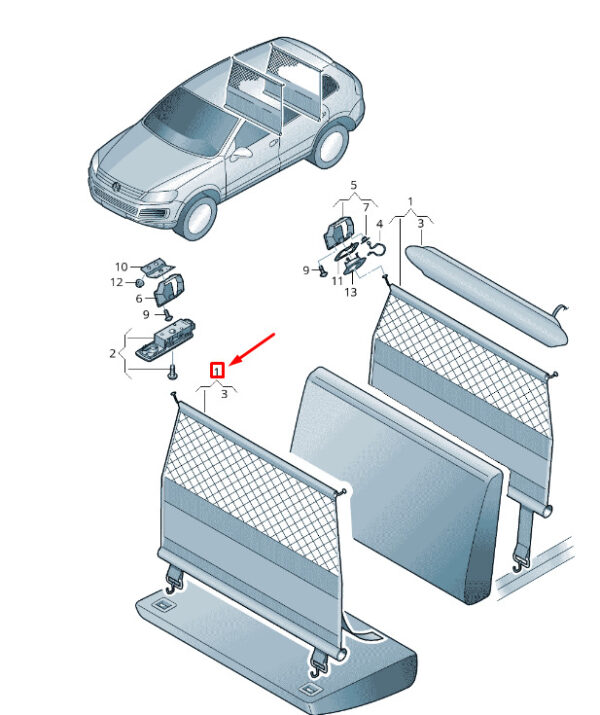 5
7
4
1
3
9
11
13
10
12
6
9
2
1
3