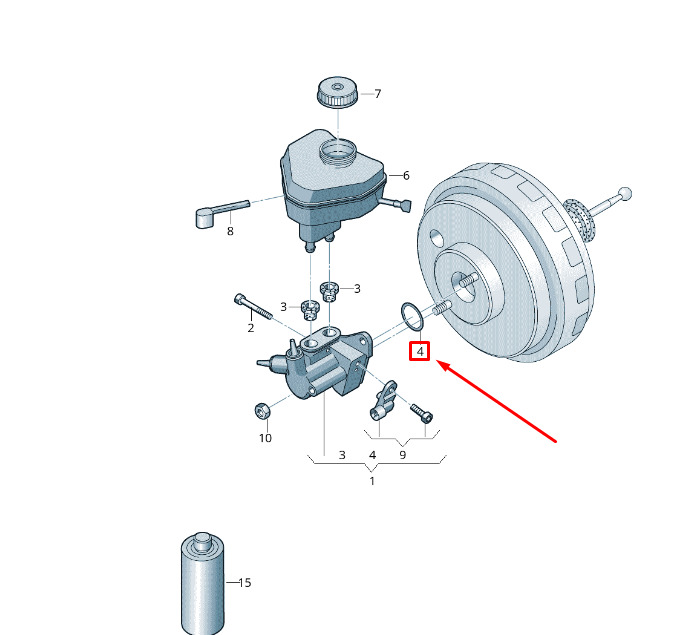 7
6
8
3
3
2
4
10
3 4 9
1
15