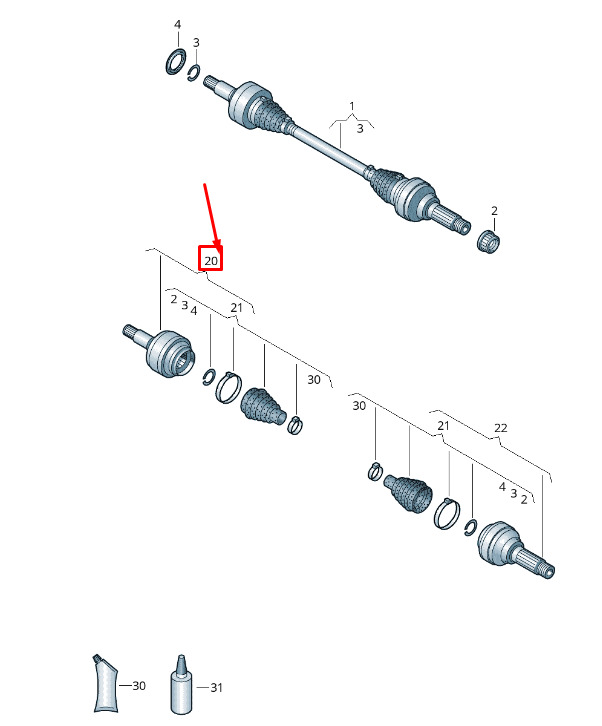 4
3
1
3
2
20
2
3
4
21
30
30
21
22
4
3
2
30
31