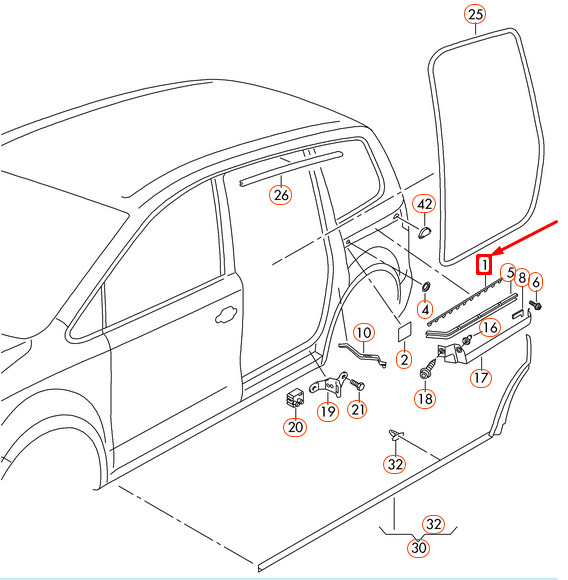 25
26
42
1
5
8
6
4
16
10
2
17
18
19
21
20
32
32
30