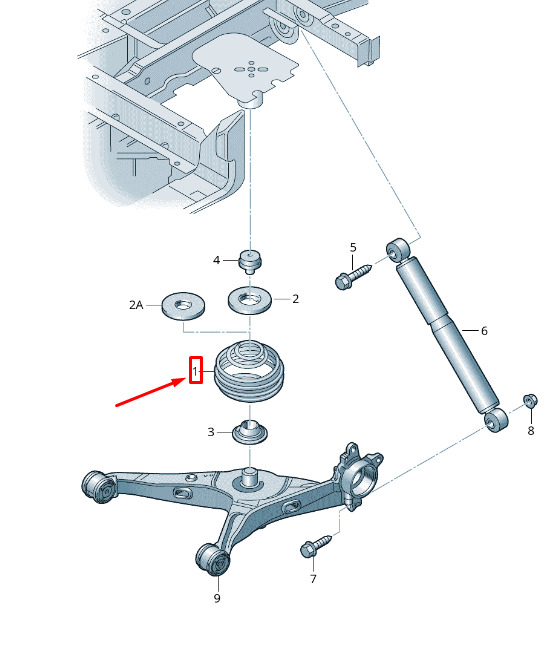 4
5
2A
2
6
1
3
8
7
9