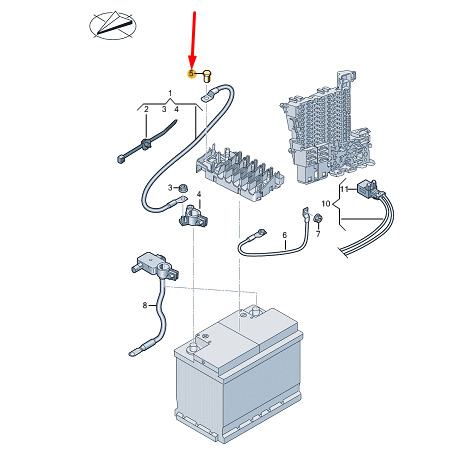 5
1
2 3 4
3
4
11
10
6
7
8