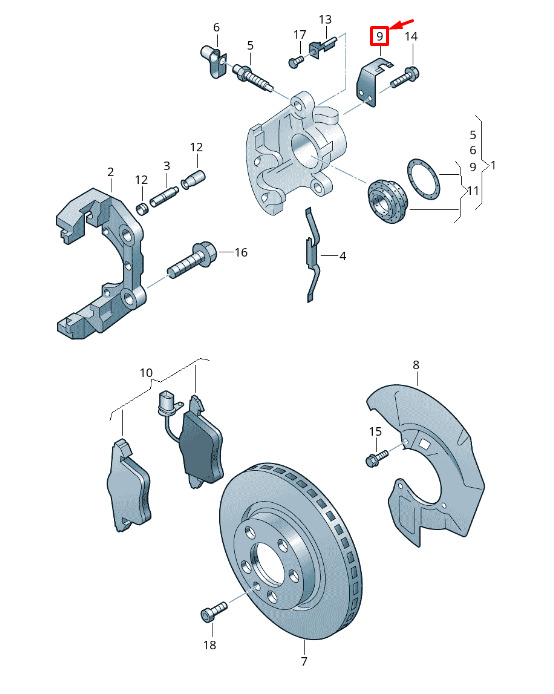 6
5
17
13
9
14
5
6
9
1
11
12
2
12
3
16
4
10
8
15
18
7