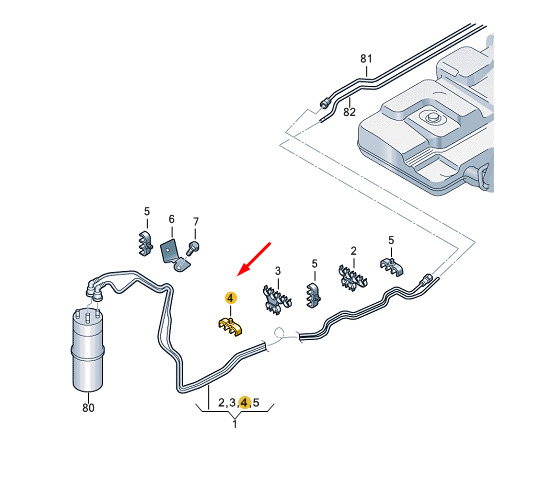 81
82
5
6
7
3
5
2
5
4
80
2,3,4,5
1