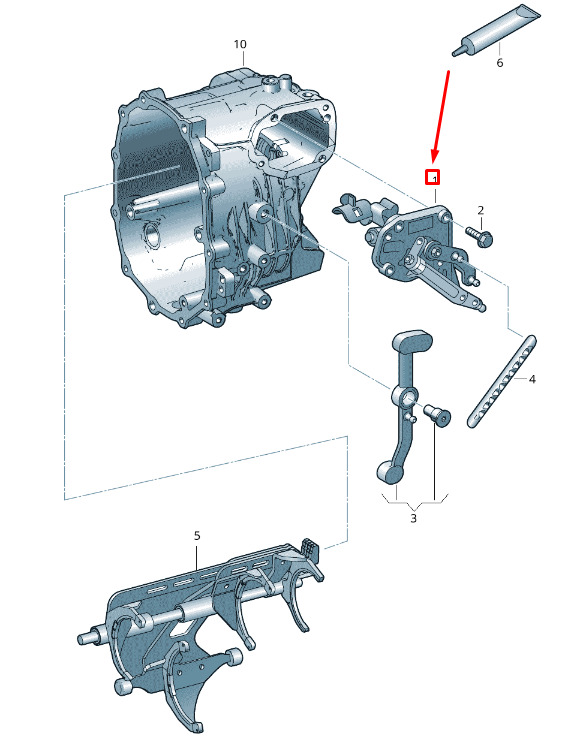 10
6
1
2
4
3
5