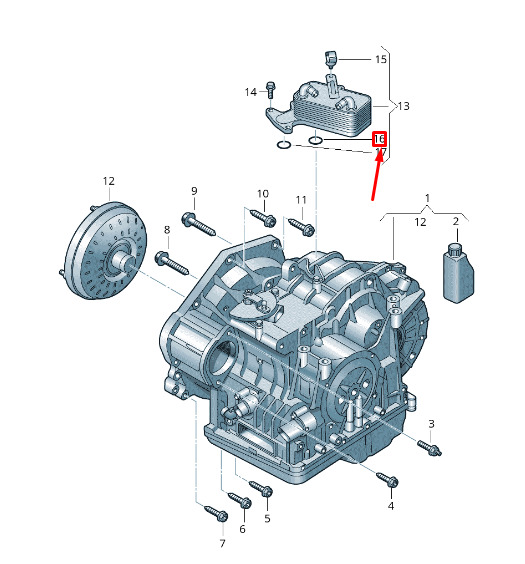 15
14
13
16
17
12
9
10
11
1
12
2
8
3
4
5
6
7