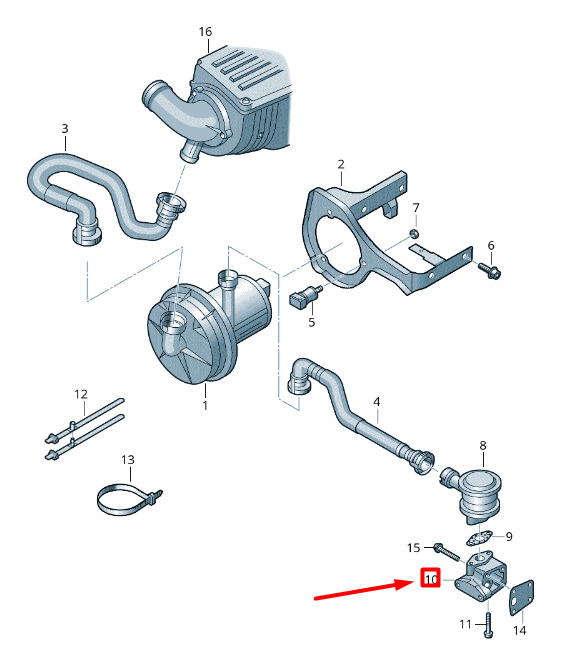 16
3
2
7
6
5
1
12
4
13
8
9
15
10
11
14