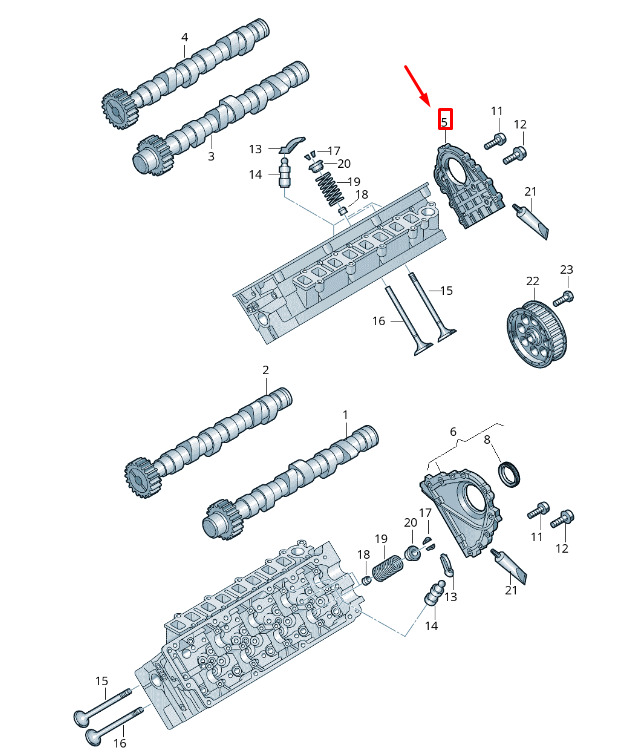 4
3
5
11
12
13
17
20
14
19
18
21
15
16
23
22
2
1
6
8
11
12
20
17
19
18
13
21
14
15
16