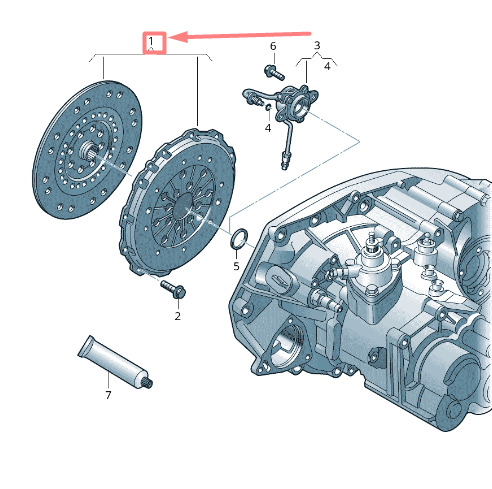 1
6
3
4
4
5
2
7