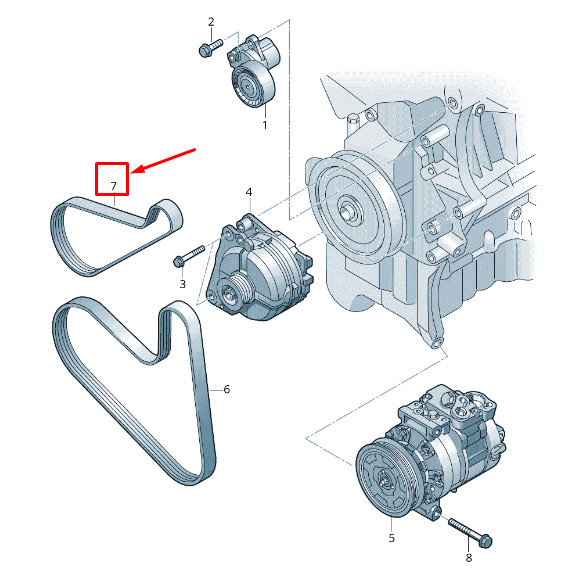 2
1
7
4
3
6
5
8