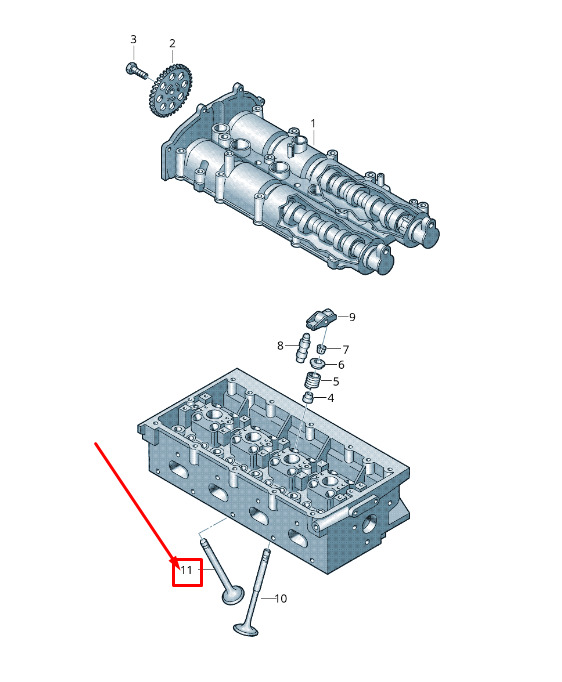 3
2
1
9
8
7
6
5
4
11
10