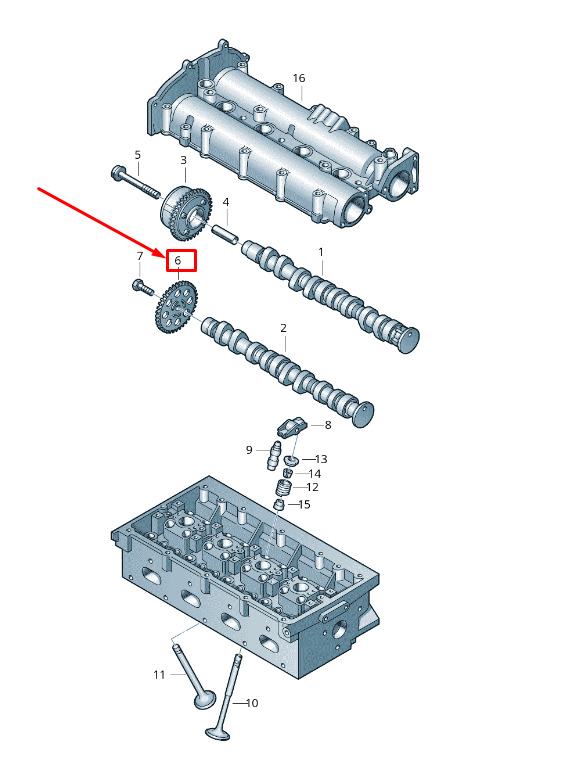 16
5
3
4
1
7
6
2
8
9
13
14
12
15
11
10