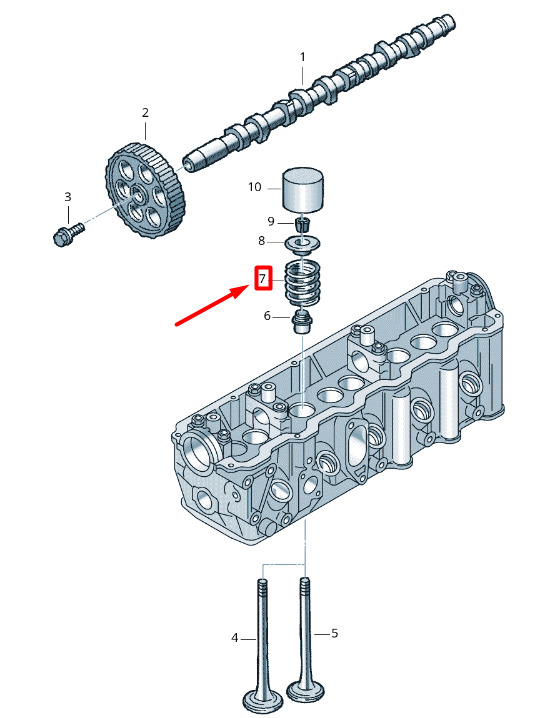 1
2
3
10
9
8
7
6
4
5