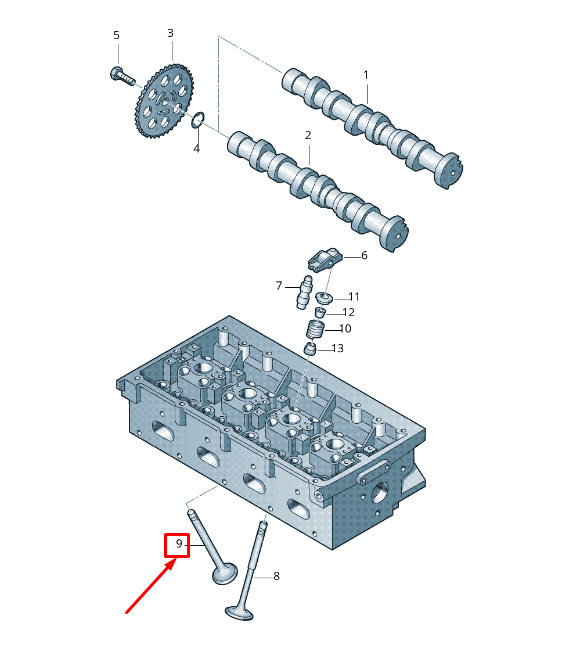 5
3
1
4
2
6
7
11
12
10
13
9
8