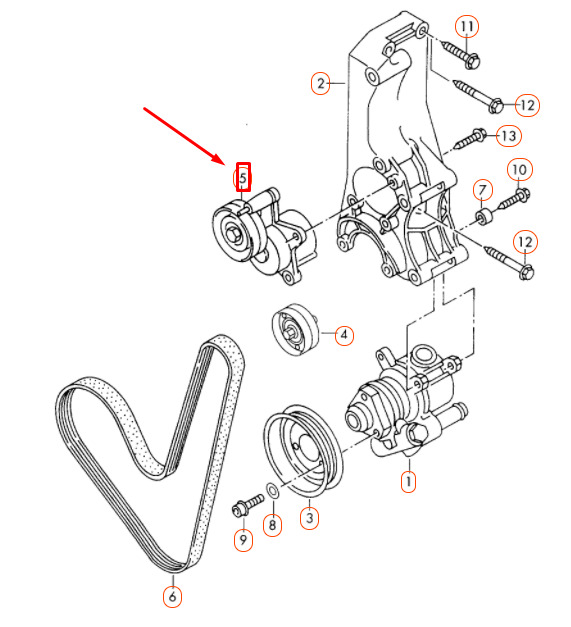 11
2
12
13
10
5
7
12
4
1
3
8
9
6