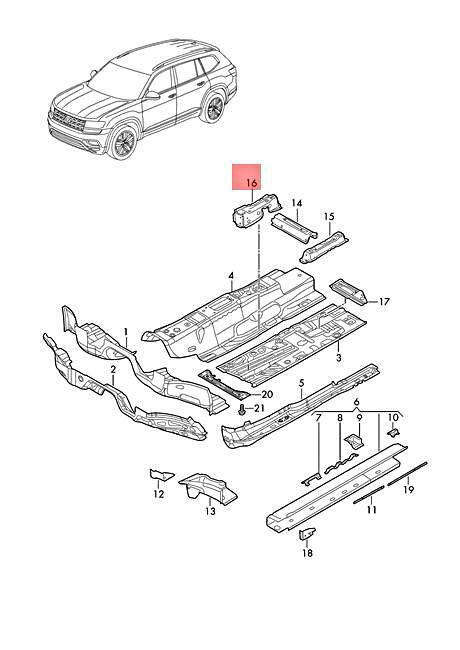 16
14
15
4
17
1
3
2
20
21
5
6
7
8
9
10
12
13
19
11
18