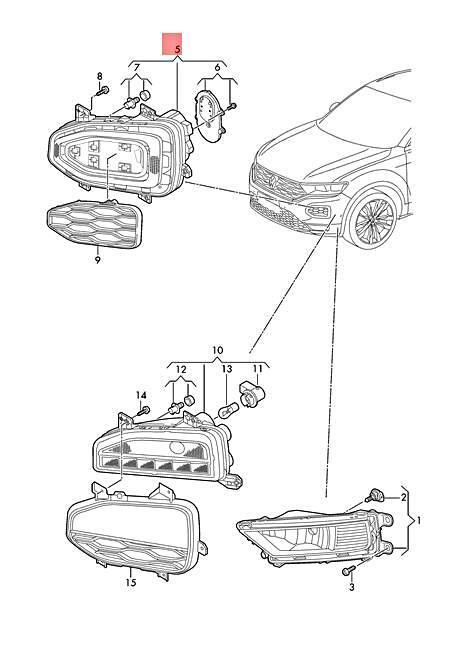 5
7
6
8
9
10
12
13
11
14
15
2
1
3