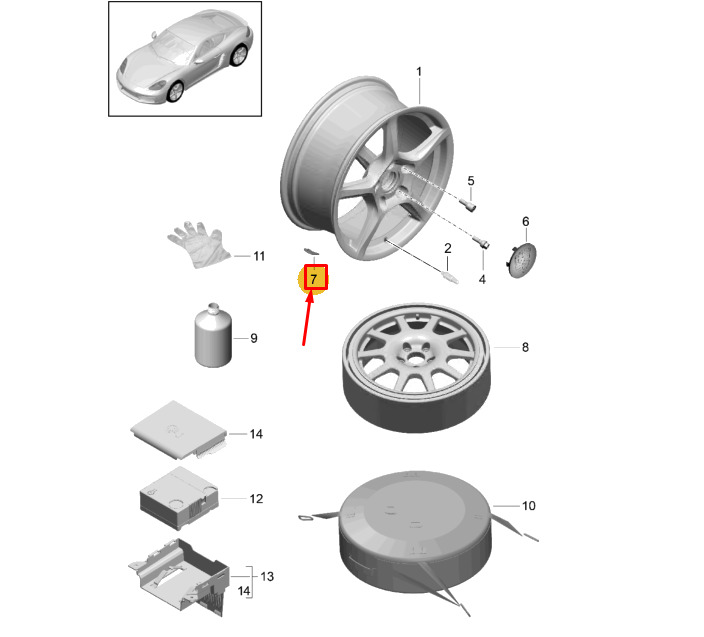 1
5
6
11
2
7
4
9
8
14
12
10
13
14