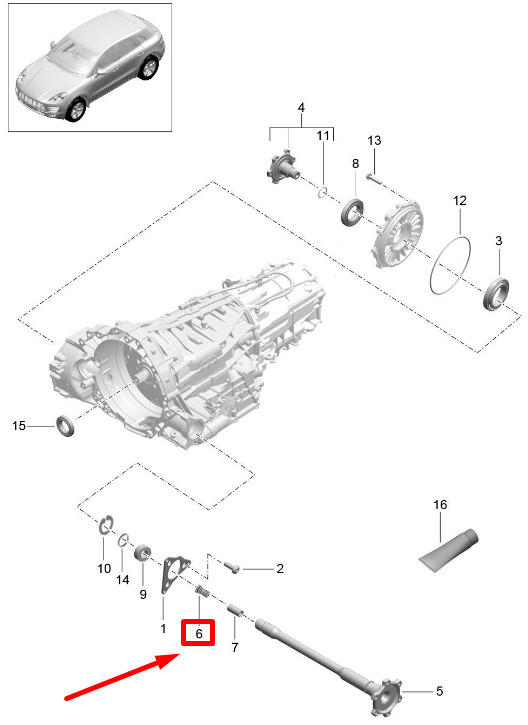 4
11
13
8
12
3
15
16
10
14
9
2
1
6
7
5