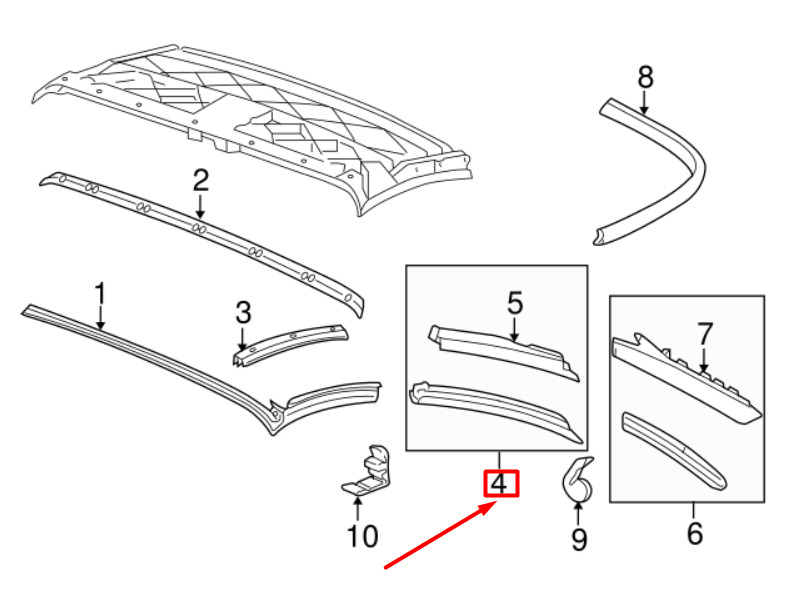 8
2
1
3
5
7
4
10
9
6