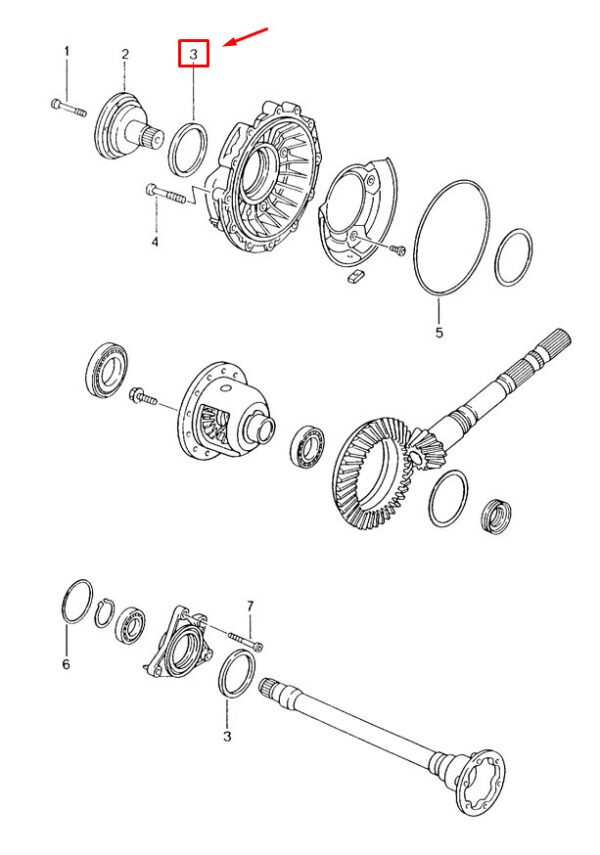 1
2
3
4
5
6
7
3