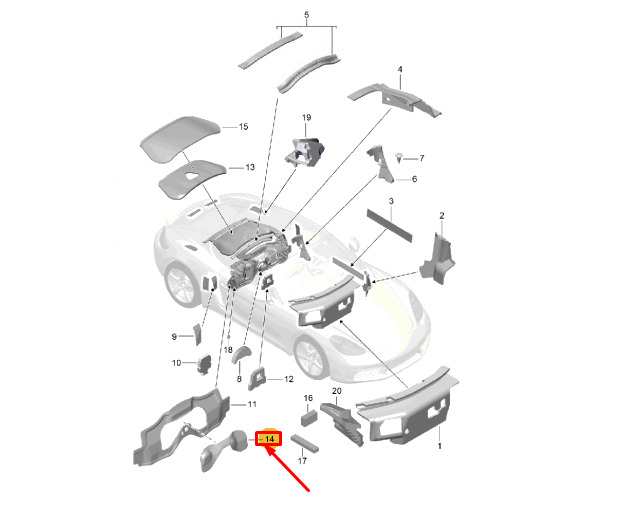 5
4
19
15
7
13
6
3
2
9
18
10
8
12
11
16
20
14
17
1