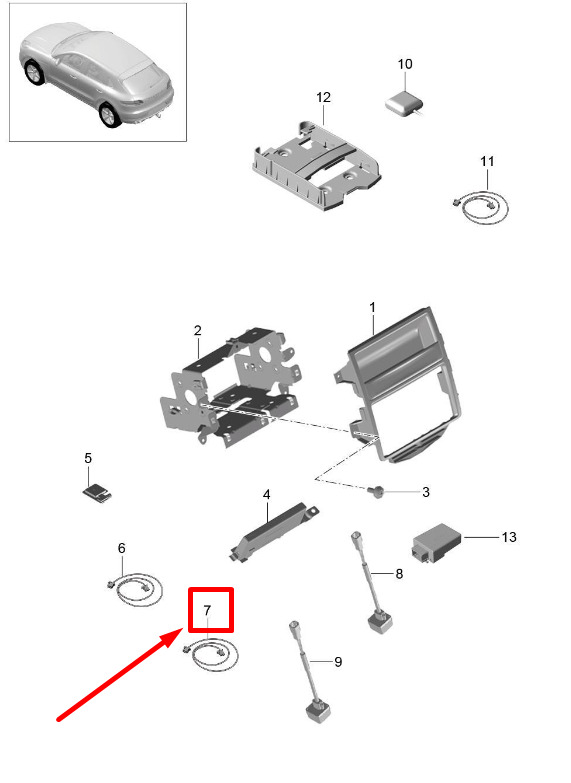 10
12
11
1
2
5
3
4
13
6
8
7
9