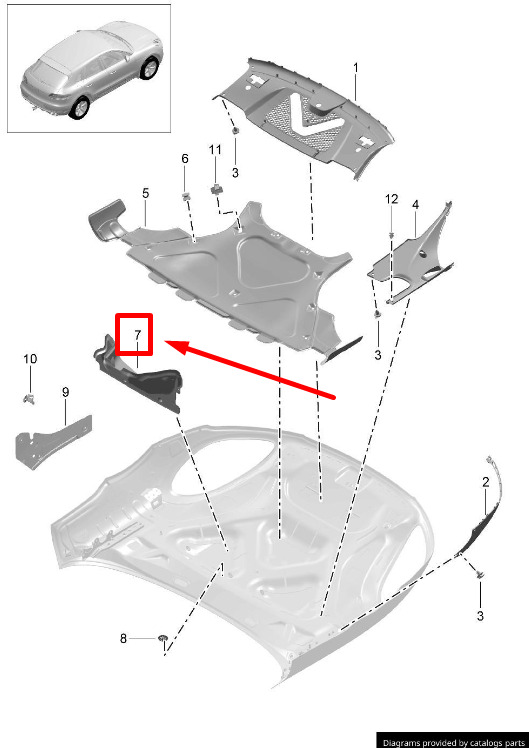 1
6
11
3
5
12
4
7
3
10
9
2
3
8
Diagrams provided by catalogs parts