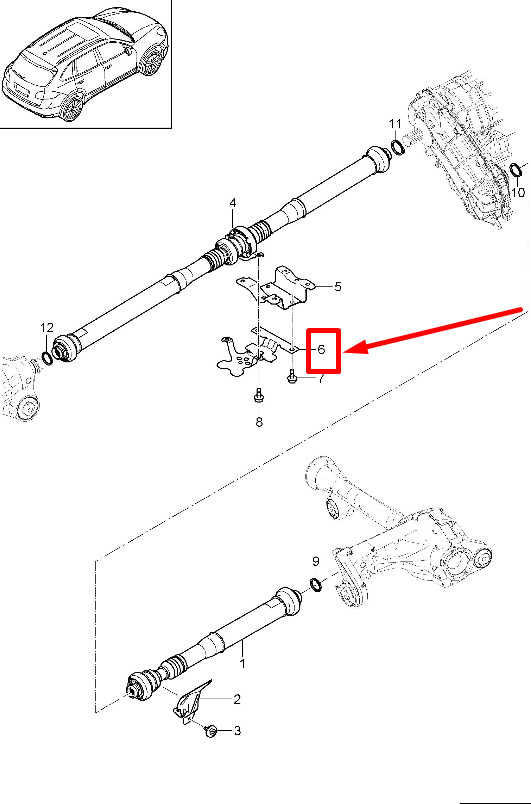 11
10
4
5
12
6
7
8
9
1
2
3