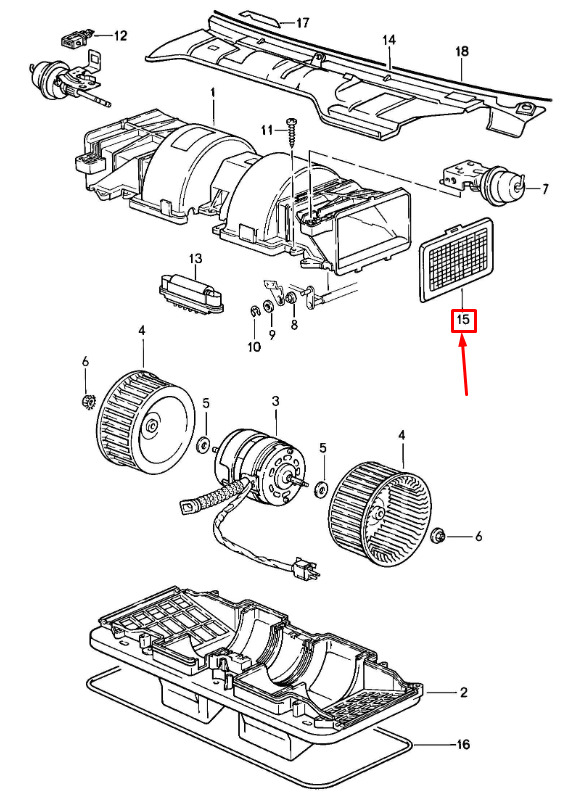 17
12
14
18
1
11
7
13
15
10
9
8
4
6
5
3
5
4
6
2
16