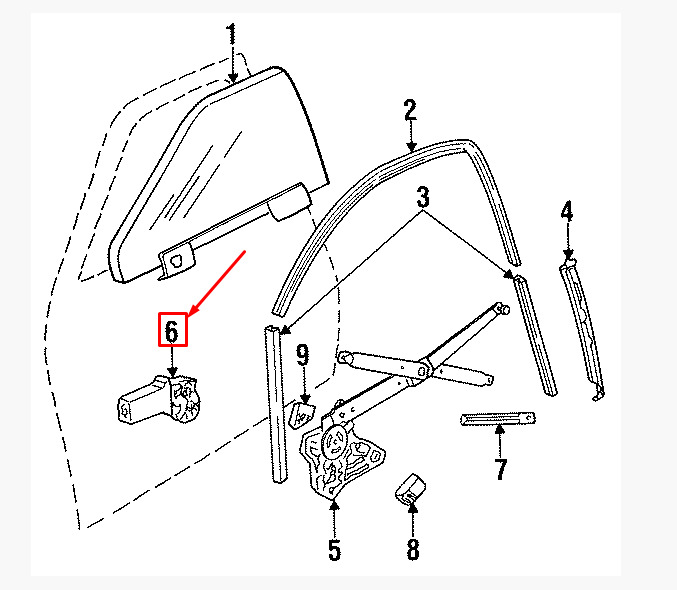 1
2
3
4
6
9
7
5
8