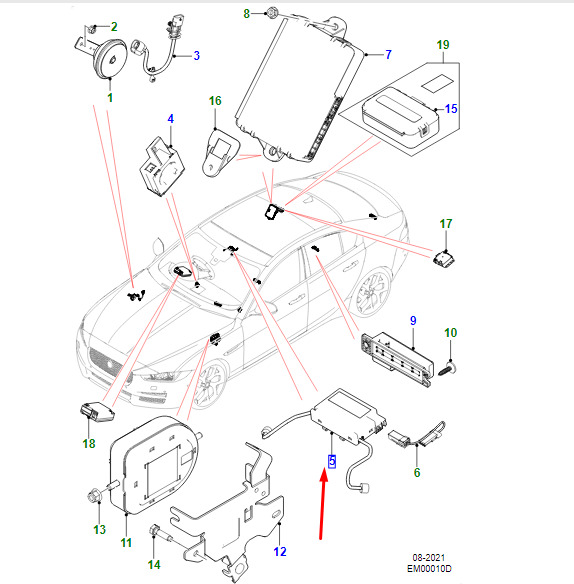 8
2
3
7
19
1
16
15
4
17
9
10
18
5
6
13
11
14
12
08-2021
EM00010D