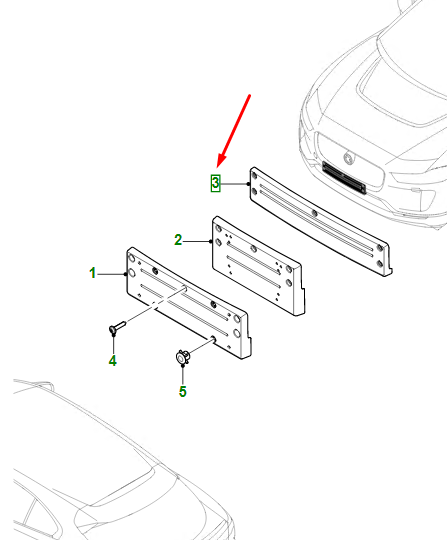 3
2
1
4
5