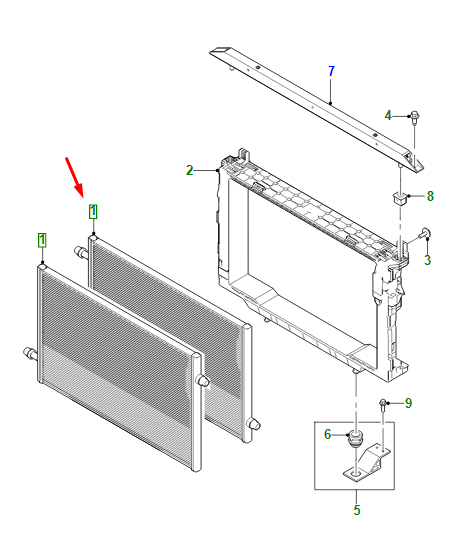 7
4
2
8
1
1
3
9
6
5