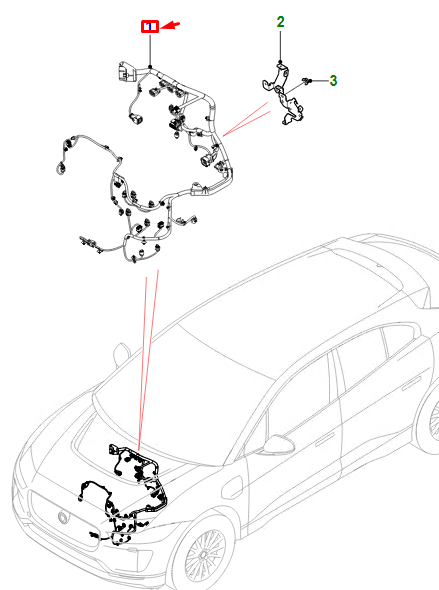 1
2
3