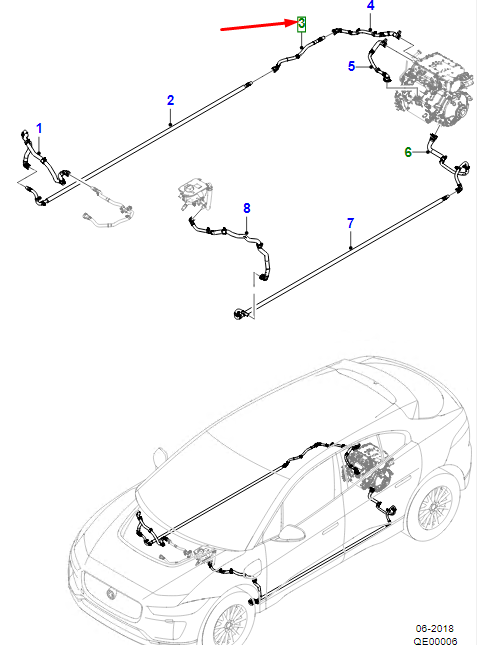 3
4
5
2
1
6
8
7
06-2018
QE00006