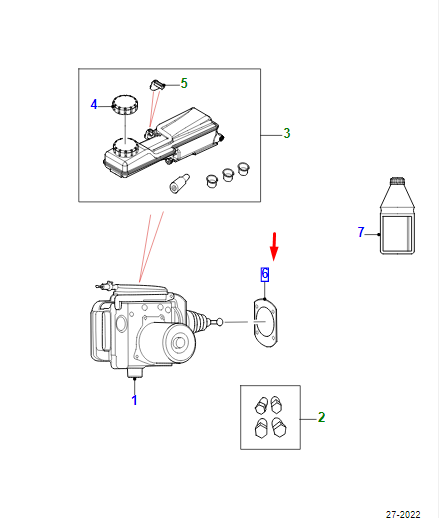 5
4
3
7
6
1
2
27-2022