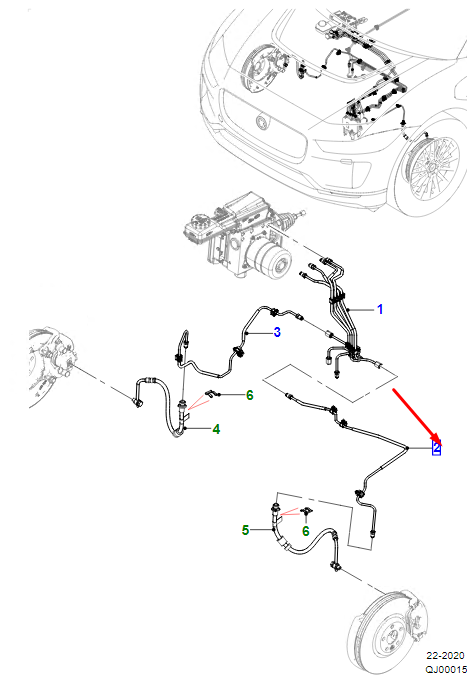 1
3
6
4
2
5
6
22-2020
QJ00015