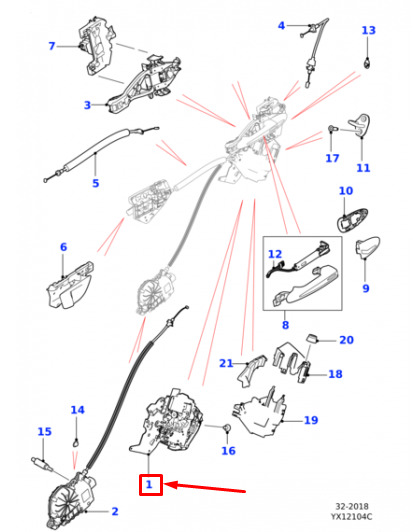 7
4
13
3
17
11
5
10
6
12
9
8
20
21
18
14
19
15
16
1
2
32-2018
YX12104C