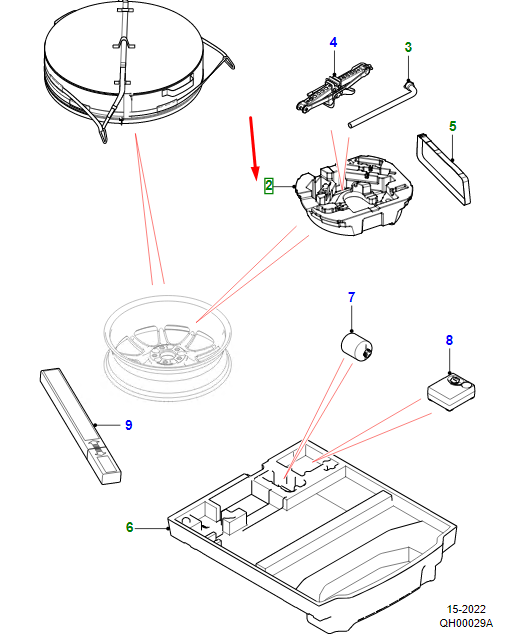 4
3
5
2
7
8
9
6
15-2022
QH00029A