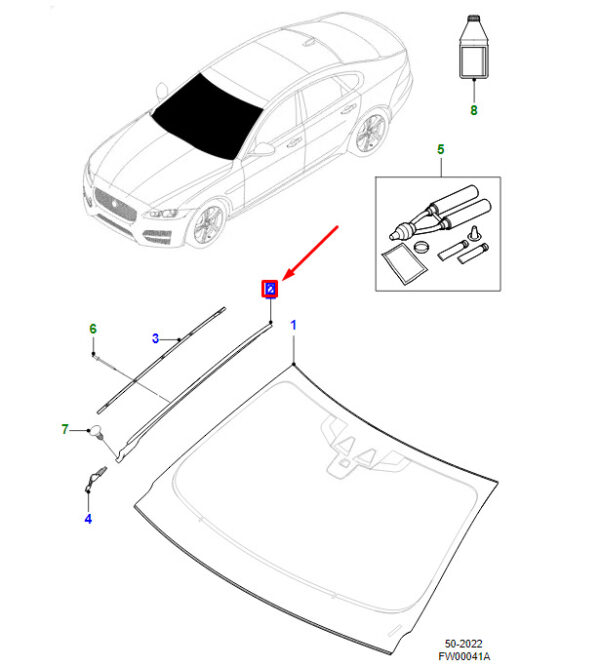 8
5
2
6
3
1
7
4
50-2022
FW00041A