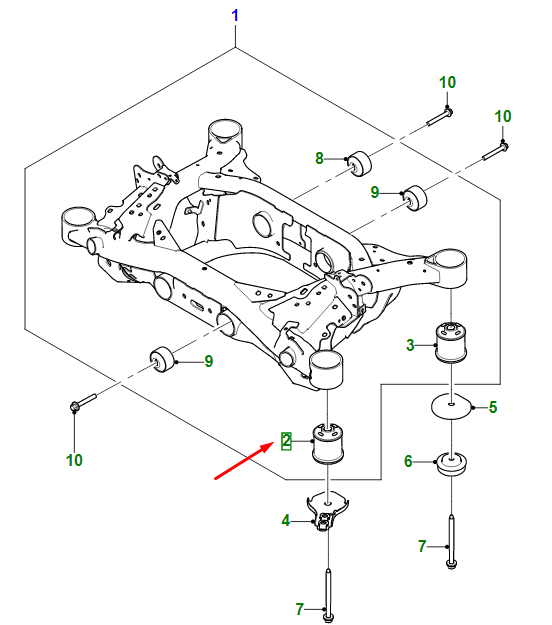 1
10
10
8
9
9
3
5
10
2
6
4
7
7