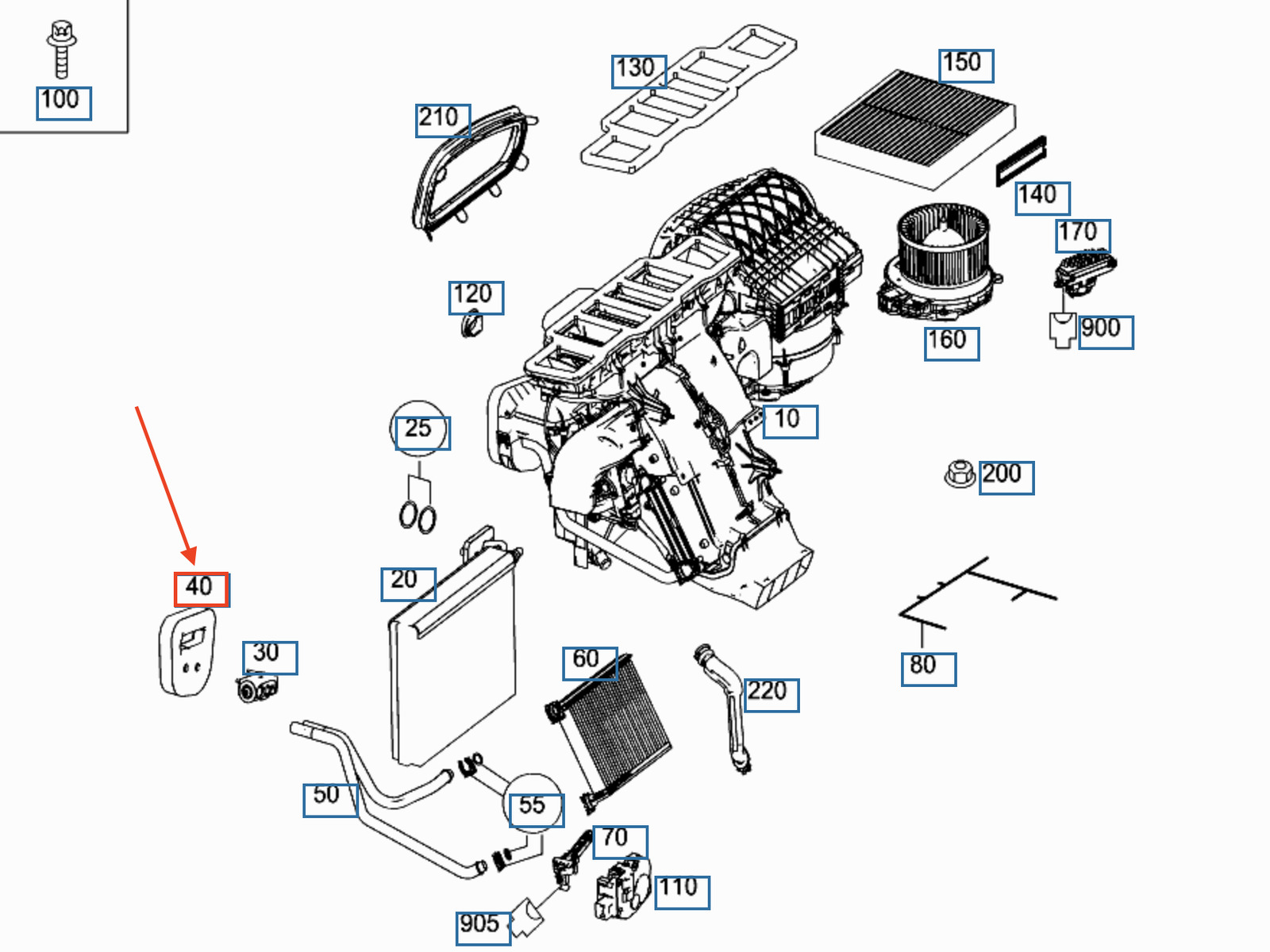 100
130
150
210
140
170
120
160
900
25
10
200
40
20
30
60
220
80
50
55
70
110
905