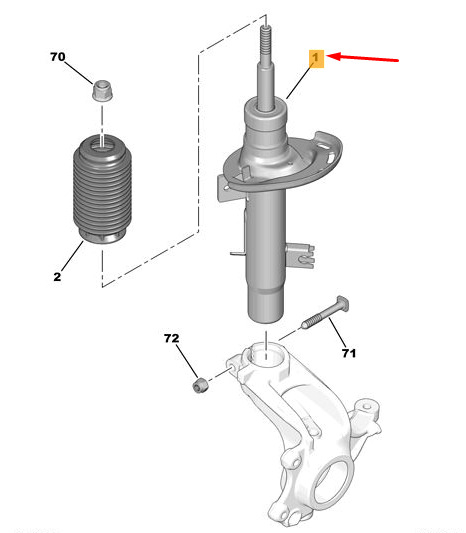 70

1

2

72

71