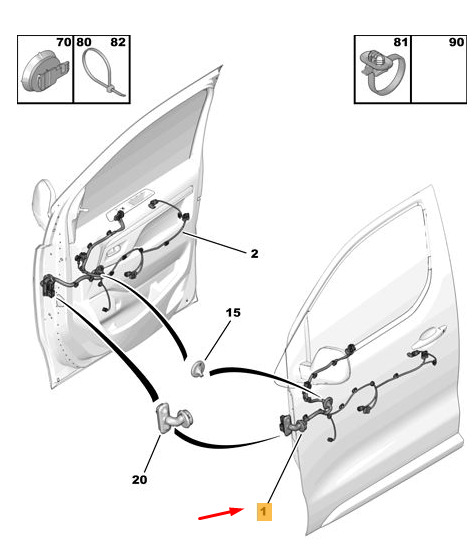 70
80
82
81
90
2
15
20
1