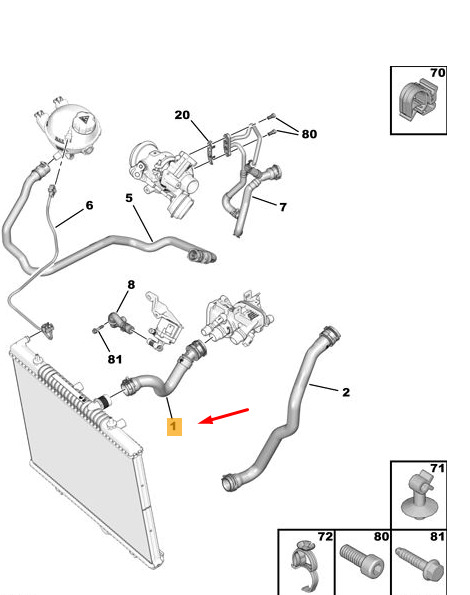 70
20
80
6
5
7
8
81
2
1
71
72
80
81