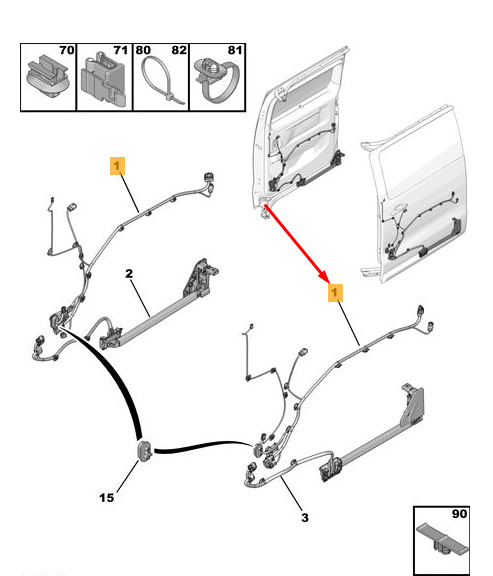 70
71
80 82
81
1
2
1
15
3
90