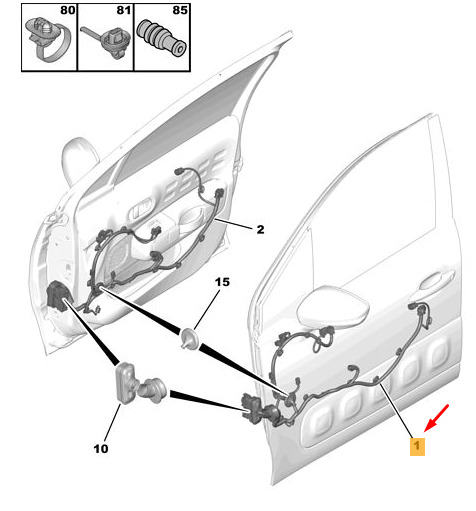 80
81
85
2
15
10
1