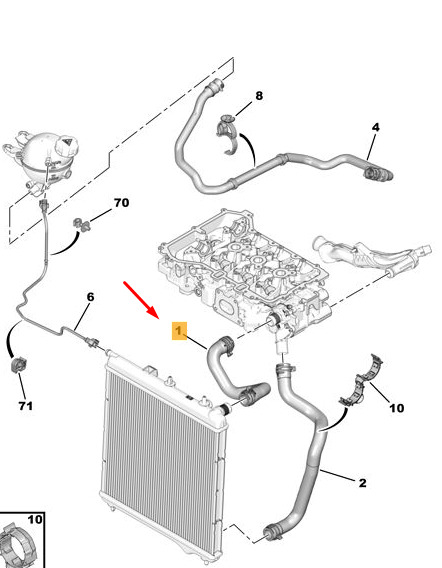 8
4
70
6
1
71
10
2
10