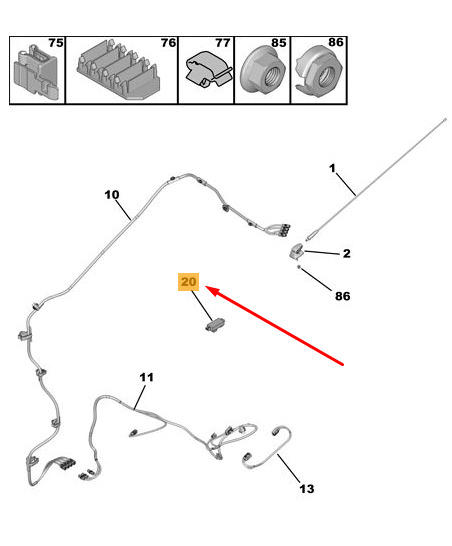 75
76
77
85
86

1
10
2
20
86
11
13